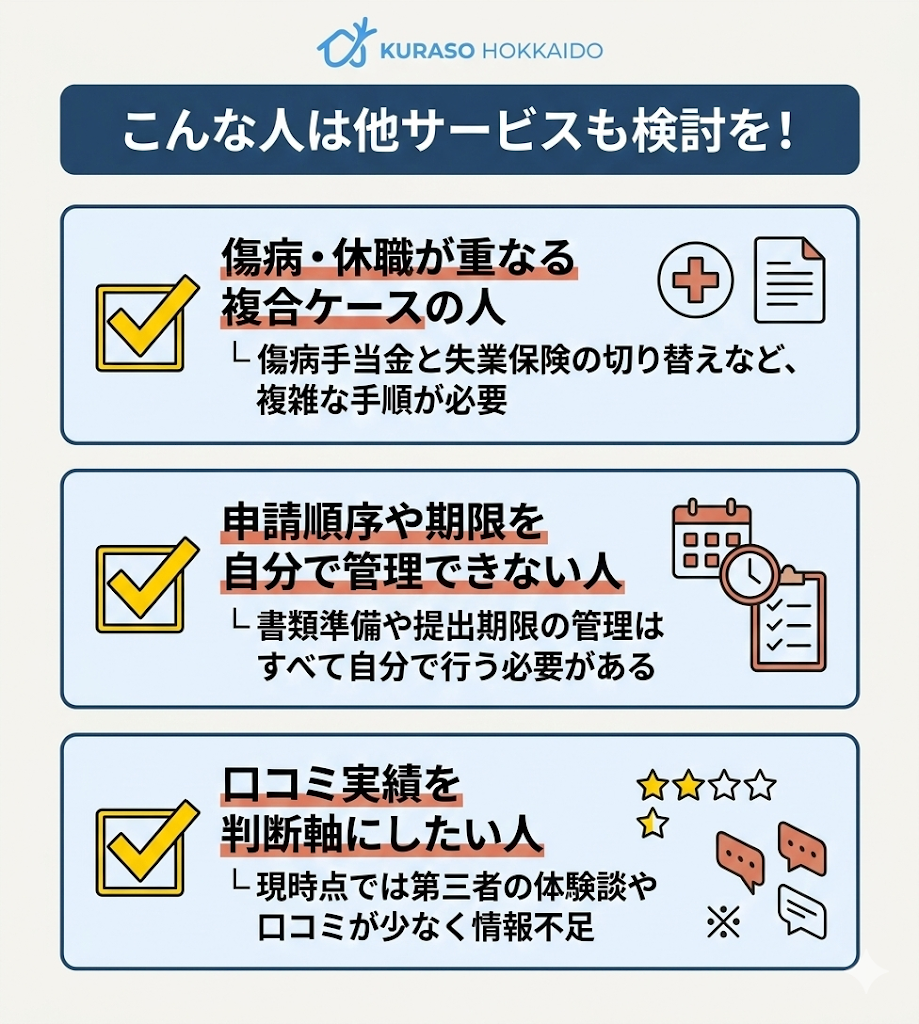 KURASO HOKKAIDO

こんな人は他サービスも検討を！

傷病・休職が重なる複合ケースの人

└ 傷病手当金と失業保険の切り替えなど、複雑な手順が必要

申請順序や期限を自分で管理できない人

└ 書類準備や提出期限の管理はすべて自分で行う必要がある

口コミ実績を判断軸にしたい人

└ 現時点では第三者の体験談や口コミが少なく情報不足

※